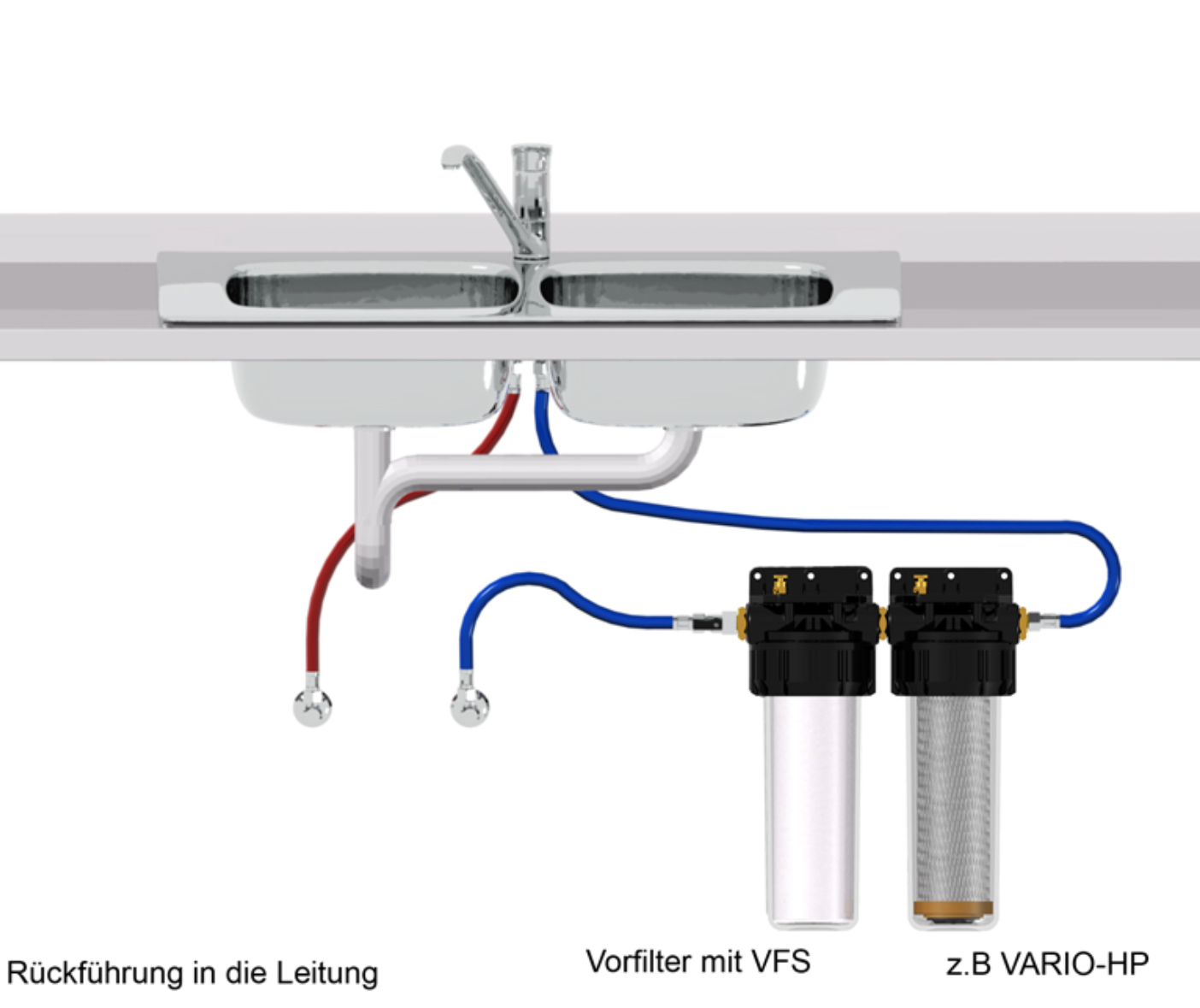 Rückführung in die Leitung

Vorfilter mit VFS

z.B VARIO-HP